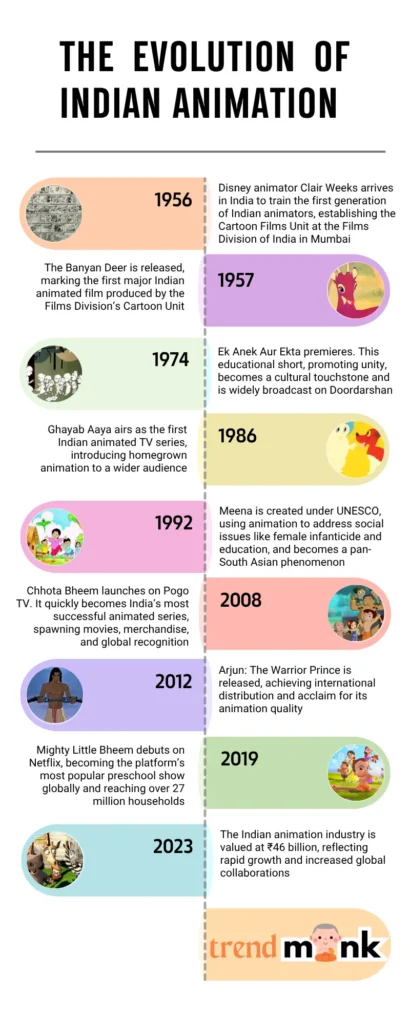 THE EVOLUTION OF INDIAN ANIMATION

1956

Disney animator Clair Weeks arrives in India to train the first generation of Indian animators, establishing the Cartoon Films Unit at the Films Division of India in Mumbai

The Banyan Deer is released, marking the first major Indian animated film produced by the Films Division's Cartoon Unit

1957

1974

Ek Anek Aur Ekta premieres. This educational short, promoting unity, becomes a cultural touchstone and is widely broadcast on Doordarshan

Ghayab Aaya airs as the first Indian animated TV series, introducing homegrown animation to a wider audience

1986

1992

Meena is created under UNESCO, using animation to address social issues like female infanticide and education, and becomes a pan-South Asian phenomenon

Chhota Bheem launches on Pogo TV. It quickly becomes India's most successful animated series, spawning movies, merchandise, and global recognition

2008

2012

Arjun: The Warrior Prince is released, achieving international distribution and acclaim for its animation quality

Mighty Little Bheem debuts on Netflix, becoming the platform's most popular preschool show globally and reaching over 27 million households

2019

2023

The Indian animation industry is valued at ₹46 billion, reflecting rapid growth and increased global collaborations

trend monk